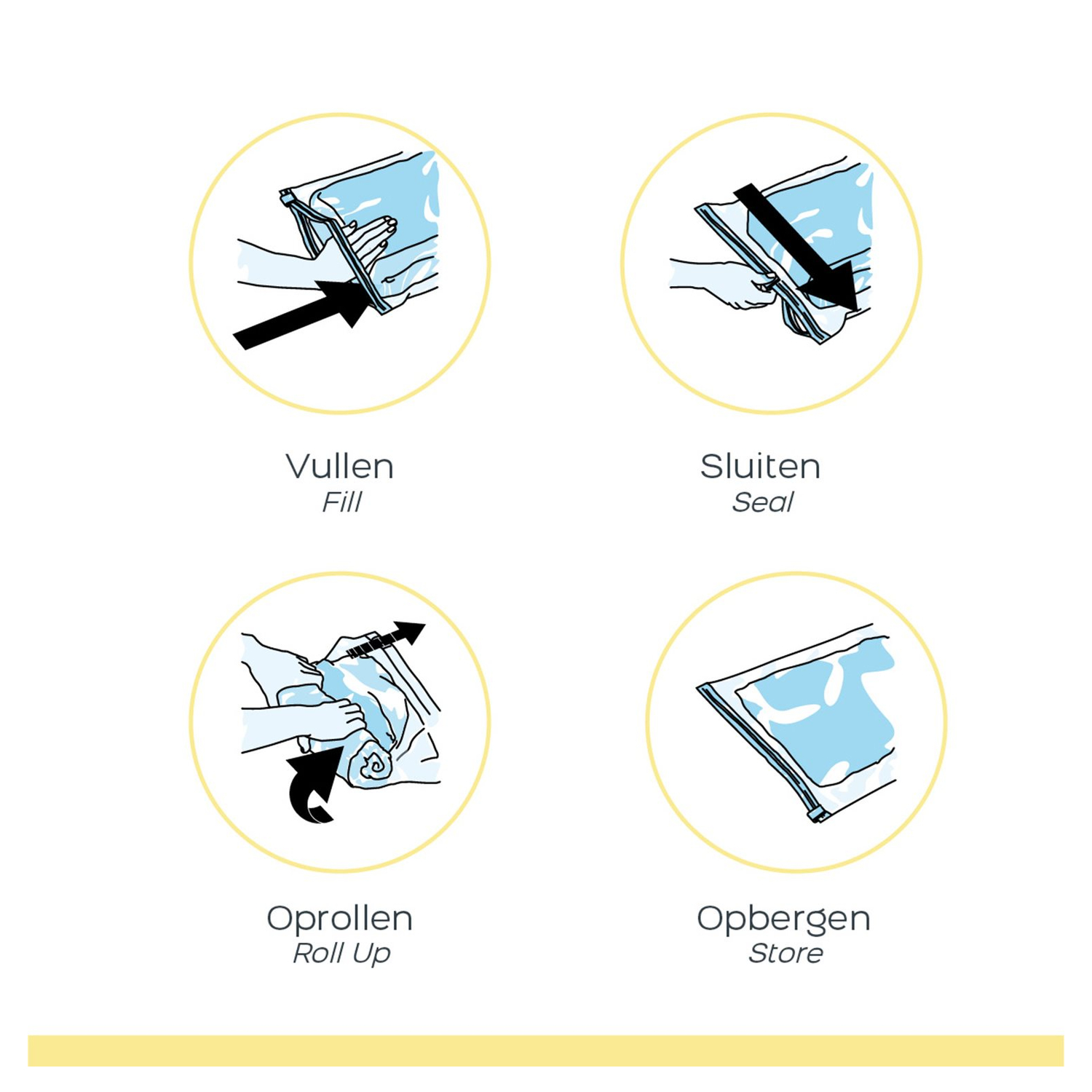 Vullen
Fill

Sluiten
Seal

Oprollen
Roll Up

Opbergen
Store